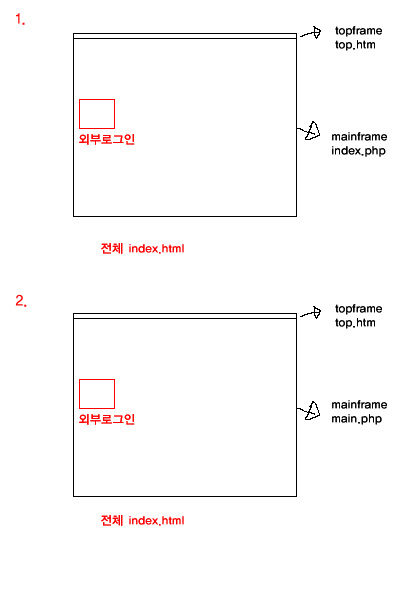 1.

topframe
top.htm

외부로그인

mainframe
index.php

전체 index.html

2.

topframe
top.htm

외부로그인

mainframe
main.php

전체 index.html